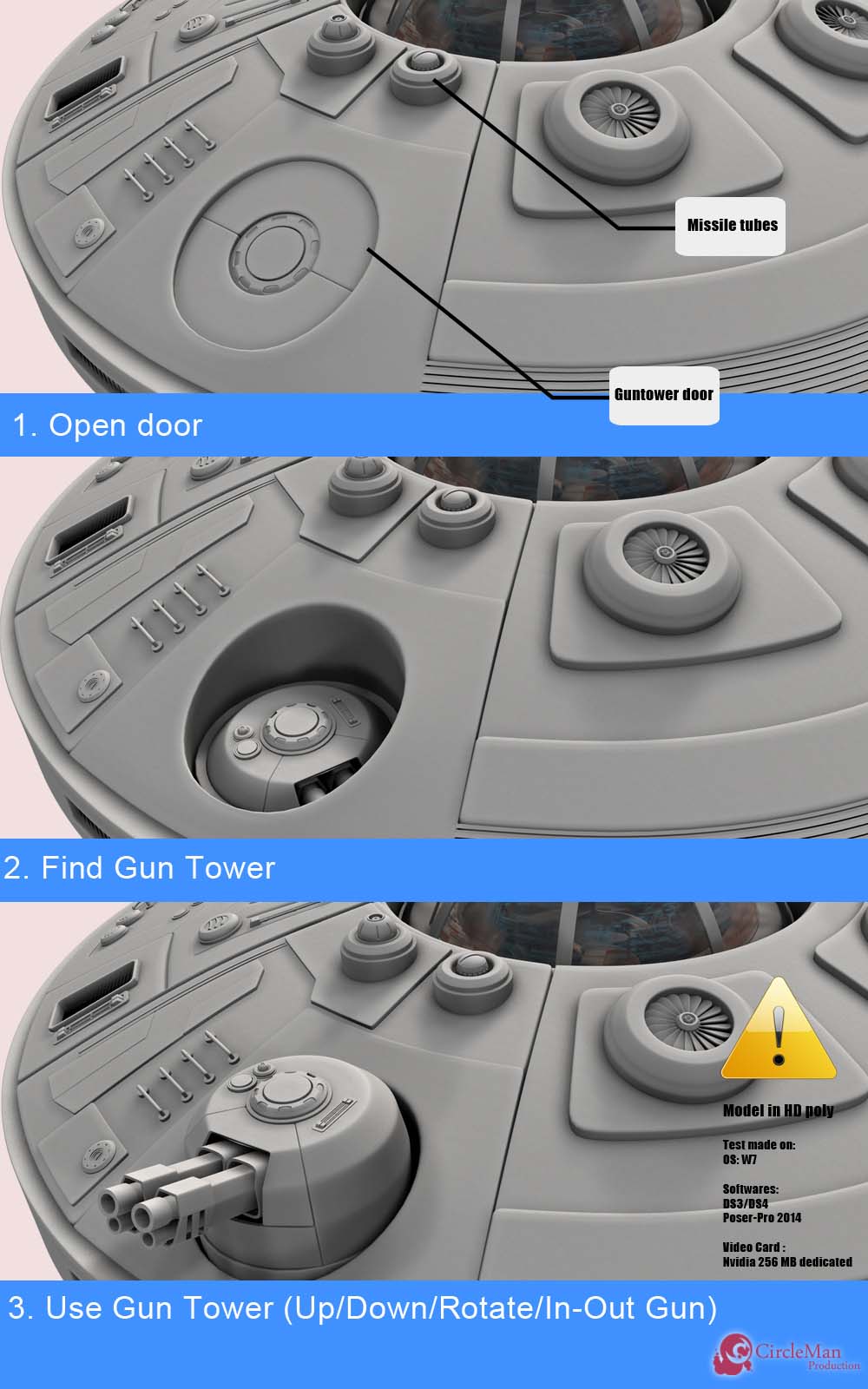 Missile tubes

Guntower door

1. Open door

2. Find Gun Tower

Model in HD poly

Test made on:
OS: W7

Softwares:
DS3/DS4
Poser-Pro 2014

Video Card :
Nvidia 256 MB dedicated

3. Use Gun Tower (Up/Down/Rotate/In-Out Gun)

CircleMan Production